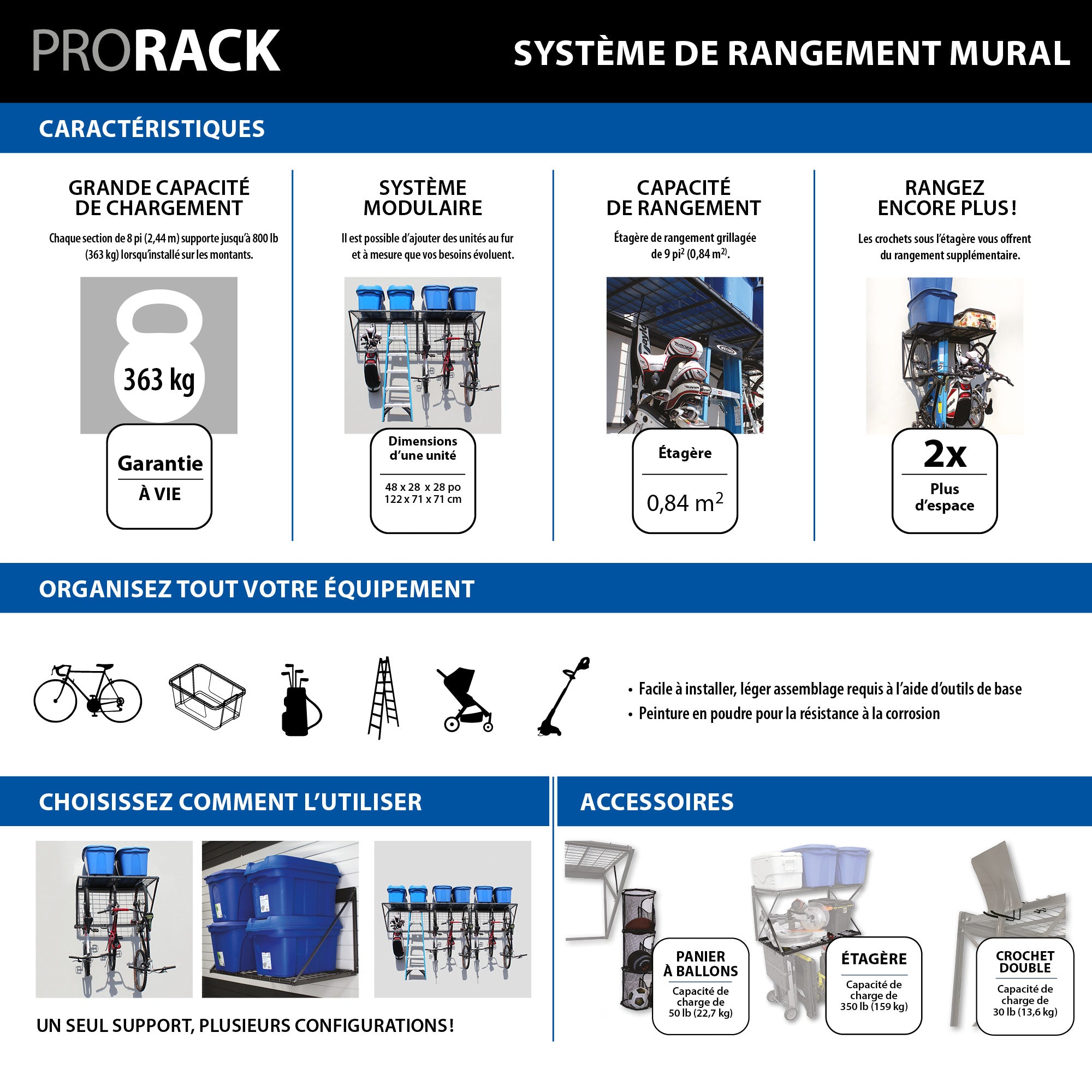 PRORACK

SYSTÈME DE RANGEMENT MURAL

CARACTÉRISTIQUES

GRANDE CAPACITÉ DE CHARGEMENT

Chaque section de 8 pi (2,44 m) supporte jusqu'à 800 lb (363 kg) lorsqu'installé sur les montants.

363 kg

Garantie
À VIE

SYSTÈME MODULAIRE

Il est possible d'ajouter des unités au fur et à mesure que vos besoins évoluent.

Dimensions d'une unité
48 x 28 x 28 po
122 x 71 x 71 cm

CAPACITÉ DE RANGEMENT

Étagère de rangement grillagée de 9 pi$^2$ (0,84 m$^2$).

Étagère
0,84 m$^2$

RANGEZ ENCORE PLUS !

Les crochets sous l'étagère vous offrent du rangement supplémentaire.

2x
Plus d'espace

ORGANISEZ TOUT VOTRE ÉQUIPEMENT

• Facile à installer, léger assemblage requis à l'aide d'outils de base
• Peinture en poudre pour la résistance à la corrosion

CHOISISSEZ COMMENT L'UTILISER

UN SEUL SUPPORT, PLUSIEURS CONFIGURATIONS !

ACCESSOIRES

PANIER À BALLONS
Capacité de charge de 50 lb (22,7 kg)

ÉTAGÈRE
Capacité de charge de 350 lb (159 kg)

CROCHET DOUBLE
Capacité de charge de 30 lb (13,6 kg)